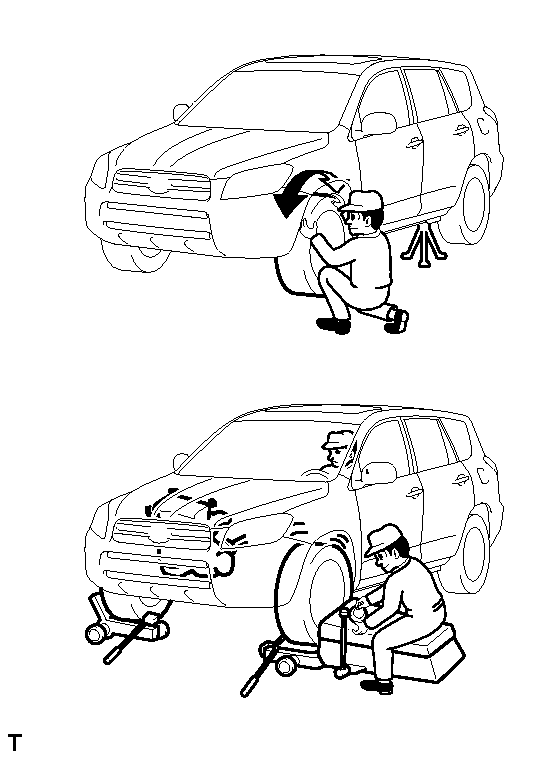 T