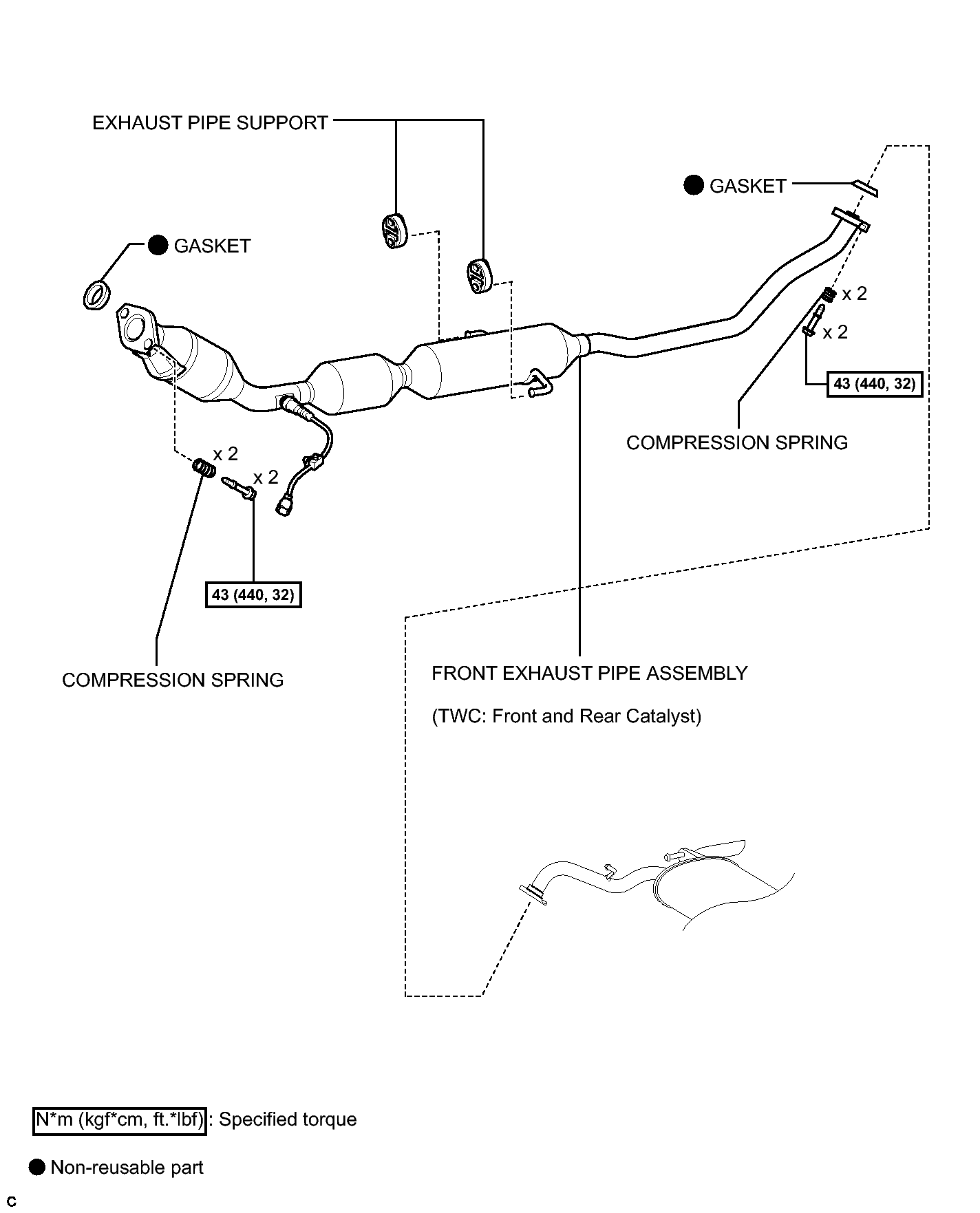 EXHAUST PIPE SUPPORT

● GASKET

● GASKET

x 2

x 2

43 (440, 32)

COMPRESSION SPRING

x 2

x 2

43 (440, 32)

COMPRESSION SPRING

FRONT EXHAUST PIPE ASSEMBLY

(TWC: Front and Rear Catalyst)

N*m (kgf*cm, ft.*lbf) : Specified torque

● Non-reusable part

C