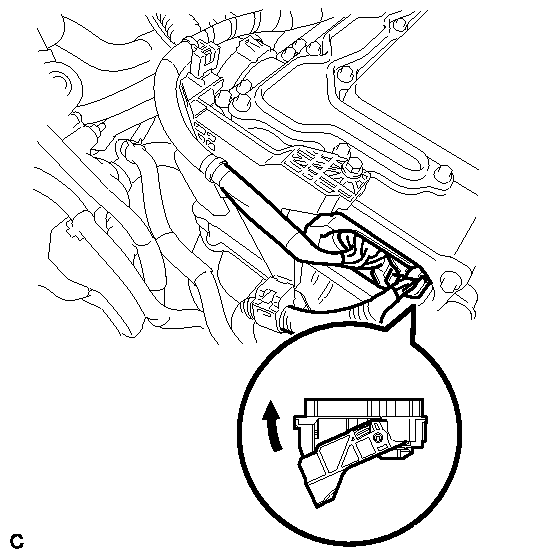 C