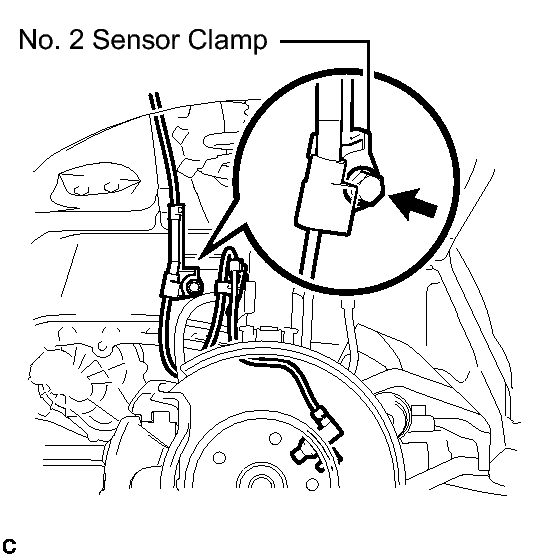 No. 2 Sensor Clamp

C