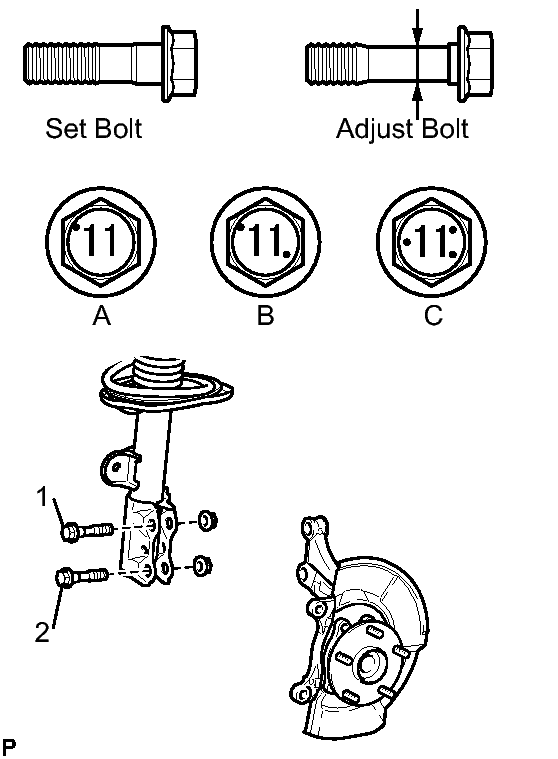 Set Bolt

Adjust Bolt

11

11

11

A

B

C

1

2

P