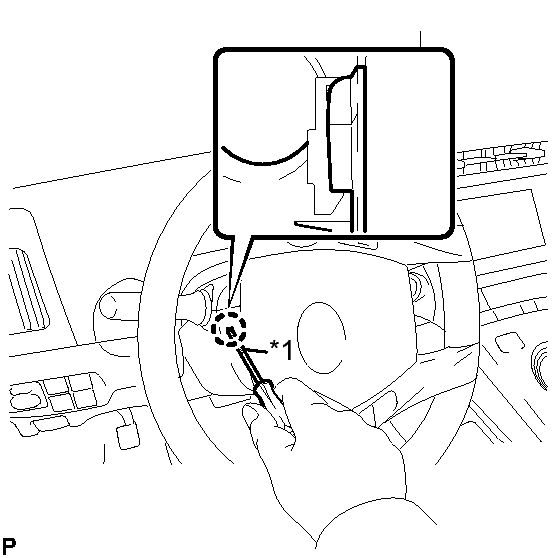 *1

P