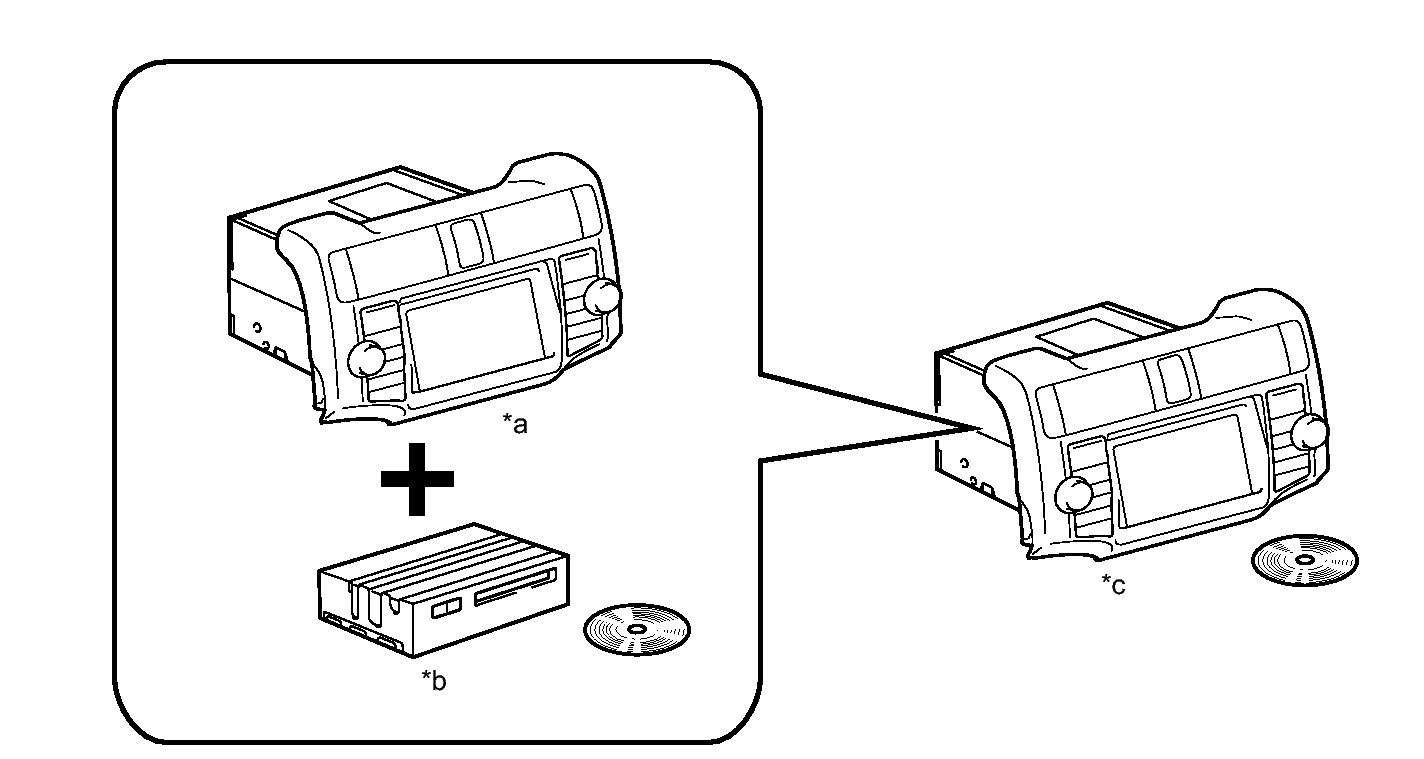 *a

*b

*c