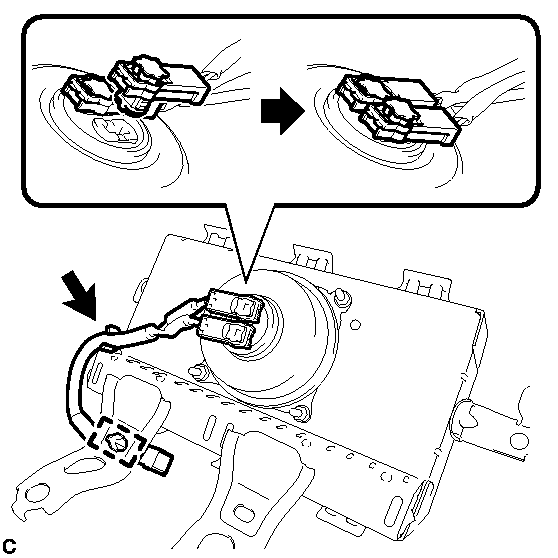 C