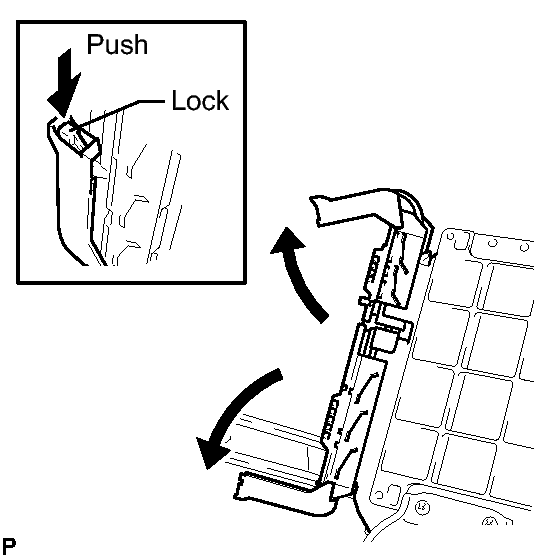 Push

Lock

P