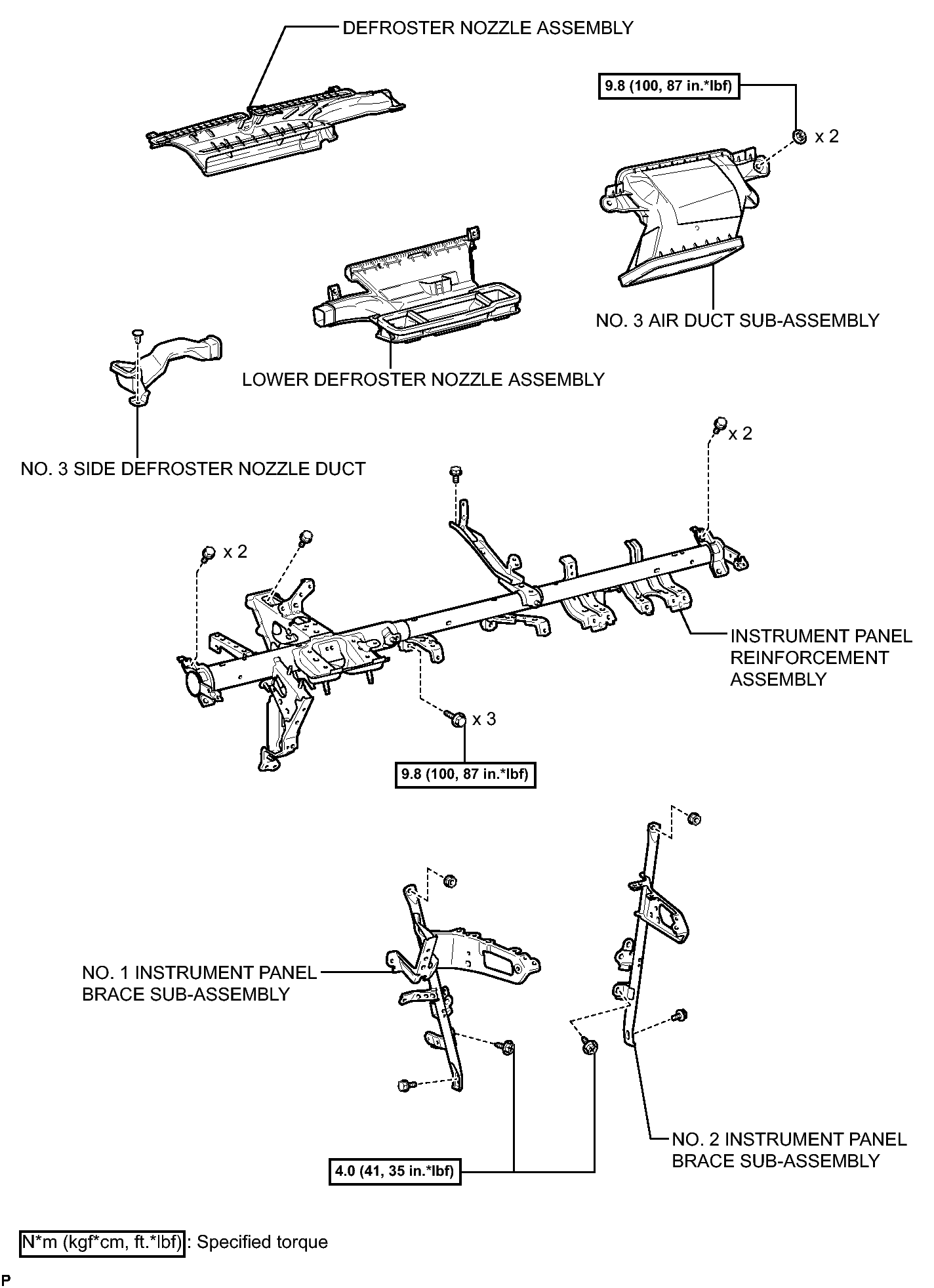 DEFROSTER NOZZLE ASSEMBLY

9.8 (100, 87 in.*lbf)

x 2

NO. 3 AIR DUCT SUB-ASSEMBLY

LOWER DEFROSTER NOZZLE ASSEMBLY

NO. 3 SIDE DEFROSTER NOZZLE DUCT

x 2

x 2

INSTRUMENT PANEL REINFORCEMENT ASSEMBLY

x 3

9.8 (100, 87 in.*lbf)

NO. 1 INSTRUMENT PANEL BRACE SUB-ASSEMBLY

NO. 2 INSTRUMENT PANEL BRACE SUB-ASSEMBLY

4.0 (41, 35 in.*lbf)

N*m (kgf*cm, ft.*lbf) : Specified torque

P