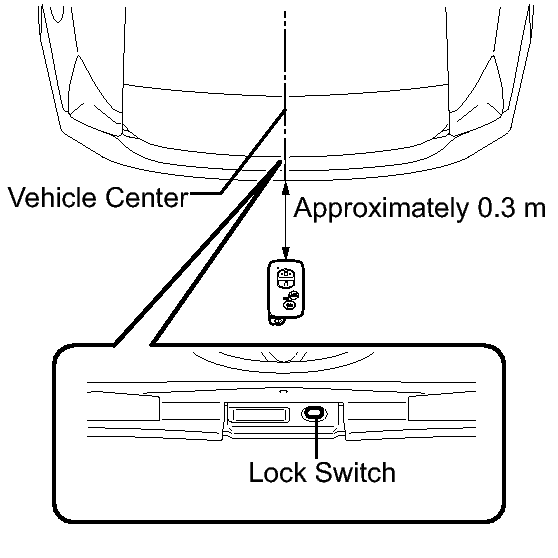 Vehicle Center

Approximately 0.3 m

Lock Switch