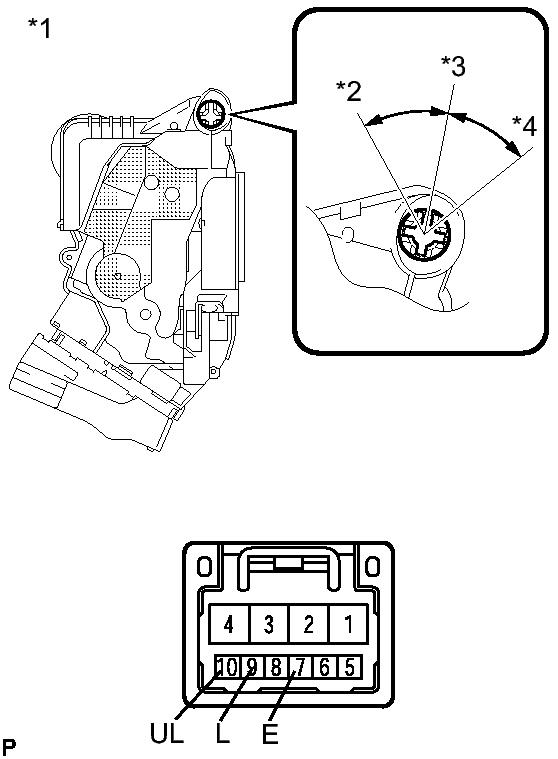 *1

*2

*3

*4

4 3 2 1

10 9 8 7 6 5

UL L E

P