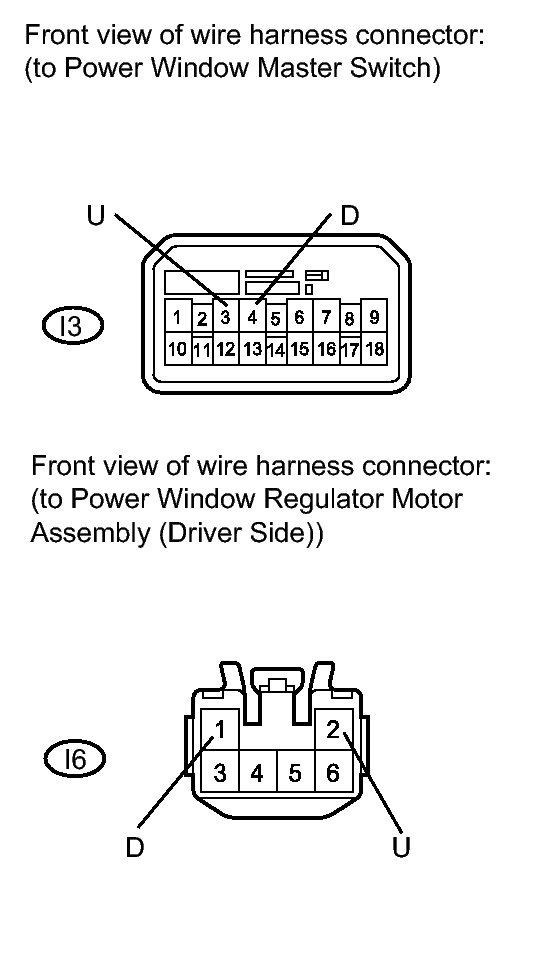 Front view of wire harness connector:
(to Power Window Master Switch)

U

D

I3

1 2 3 4 5 6 7 8 9
10 11 12 13 14 15 16 17 18

Front view of wire harness connector:
(to Power Window Regulator Motor Assembly (Driver Side))

I6

1 2
3 4 5 6

D

U