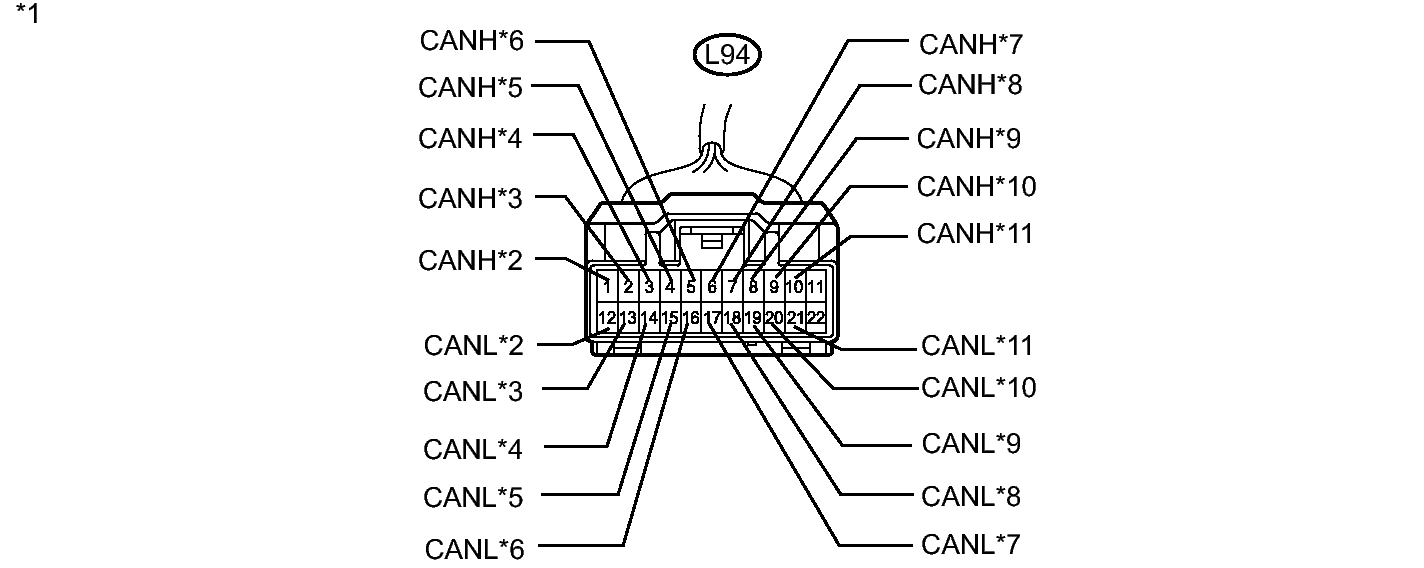 *1

L94

CANH*6
CANH*5
CANH*4
CANH*3
CANH*2

CANH*7
CANH*8
CANH*9
CANH*10
CANH*11

1 2 3 4 5 6 7 8 9 10 11
12 13 14 15 16 17 18 19 20 21 22

CANL*2
CANL*3
CANL*4
CANL*5
CANL*6

CANL*11
CANL*10
CANL*9
CANL*8
CANL*7