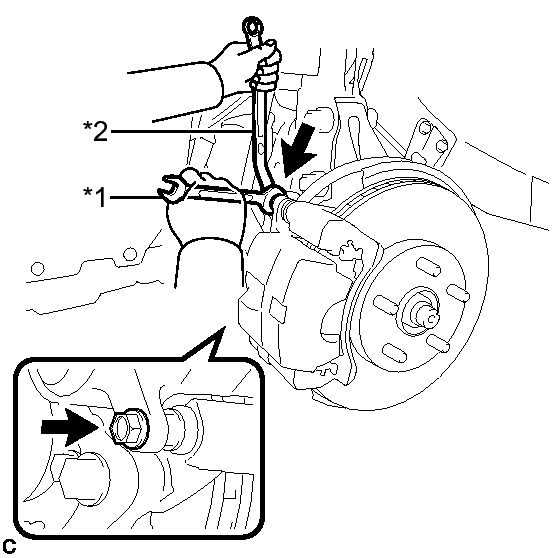 *2

*1

C