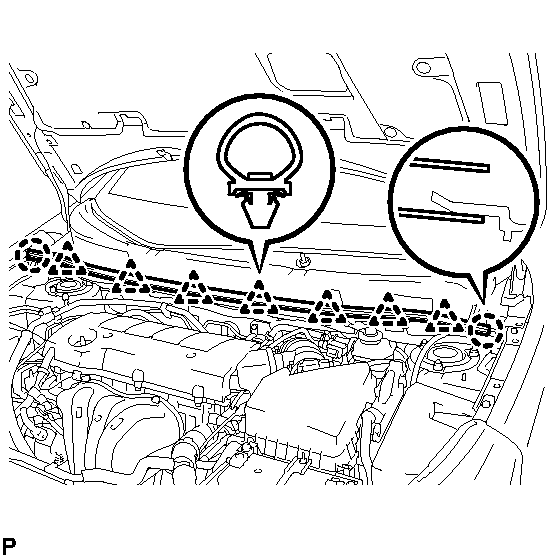 P