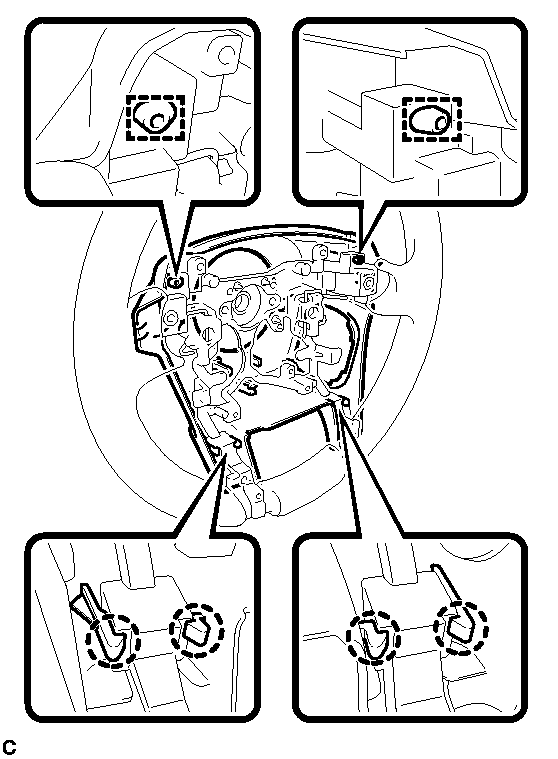 C