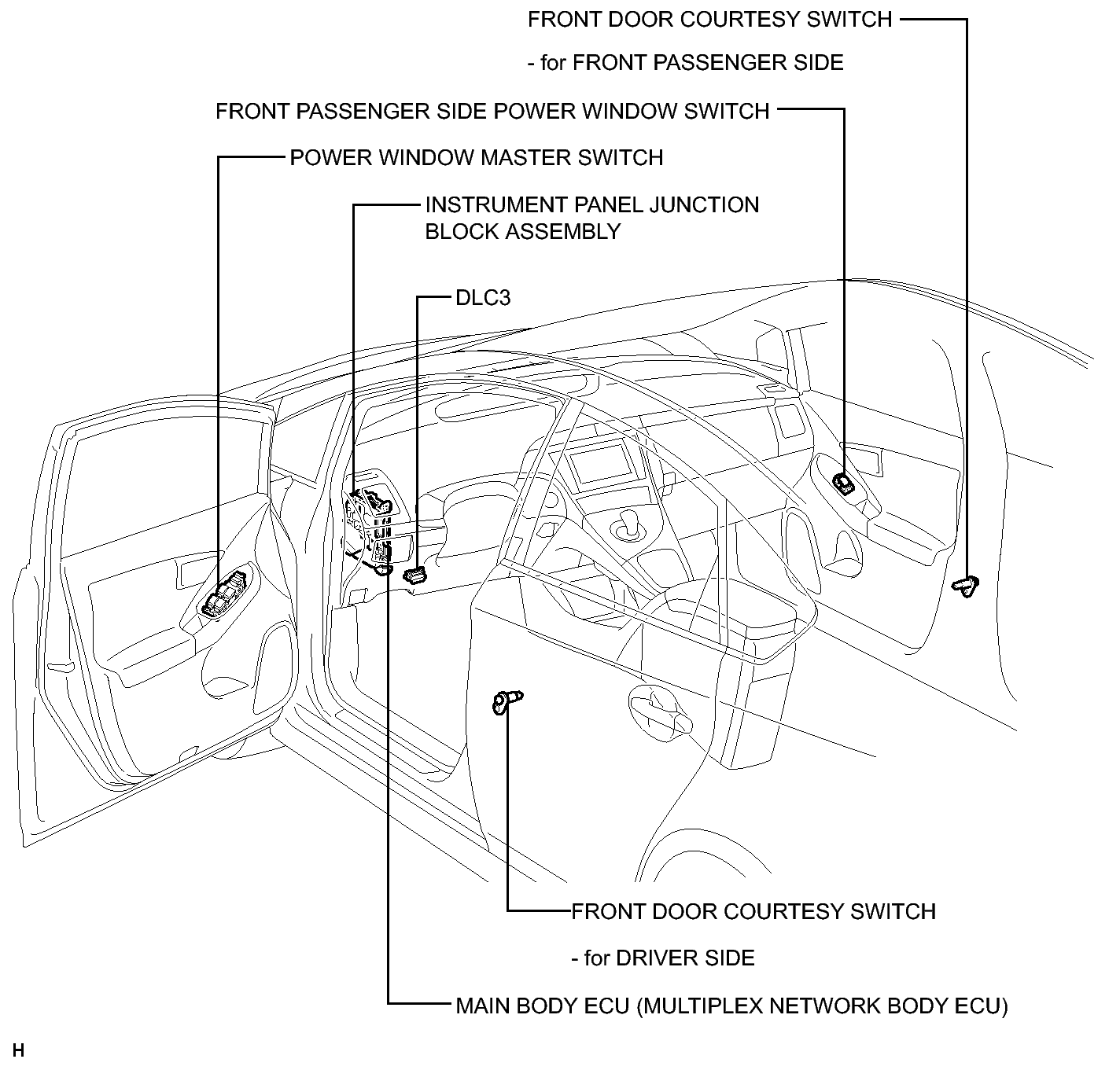 FRONT DOOR COURTESY SWITCH

- for FRONT PASSENGER SIDE

FRONT PASSENGER SIDE POWER WINDOW SWITCH

POWER WINDOW MASTER SWITCH

INSTRUMENT PANEL JUNCTION BLOCK ASSEMBLY

DLC3

FRONT DOOR COURTESY SWITCH

- for DRIVER SIDE

MAIN BODY ECU (MULTIPLEX NETWORK BODY ECU)

H