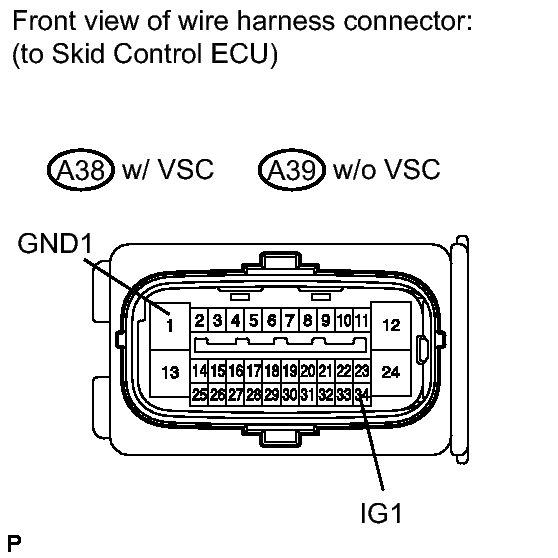 Front view of wire harness connector:
(to Skid Control ECU)

A38 w/ VSC A39 w/o VSC

GND1

1 2 3 4 5 6 7 8 9 10 11 12

13 14 15 16 17 18 19 20 21 22 23 24

25 26 27 28 29 30 31 32 33 34

IG1

P