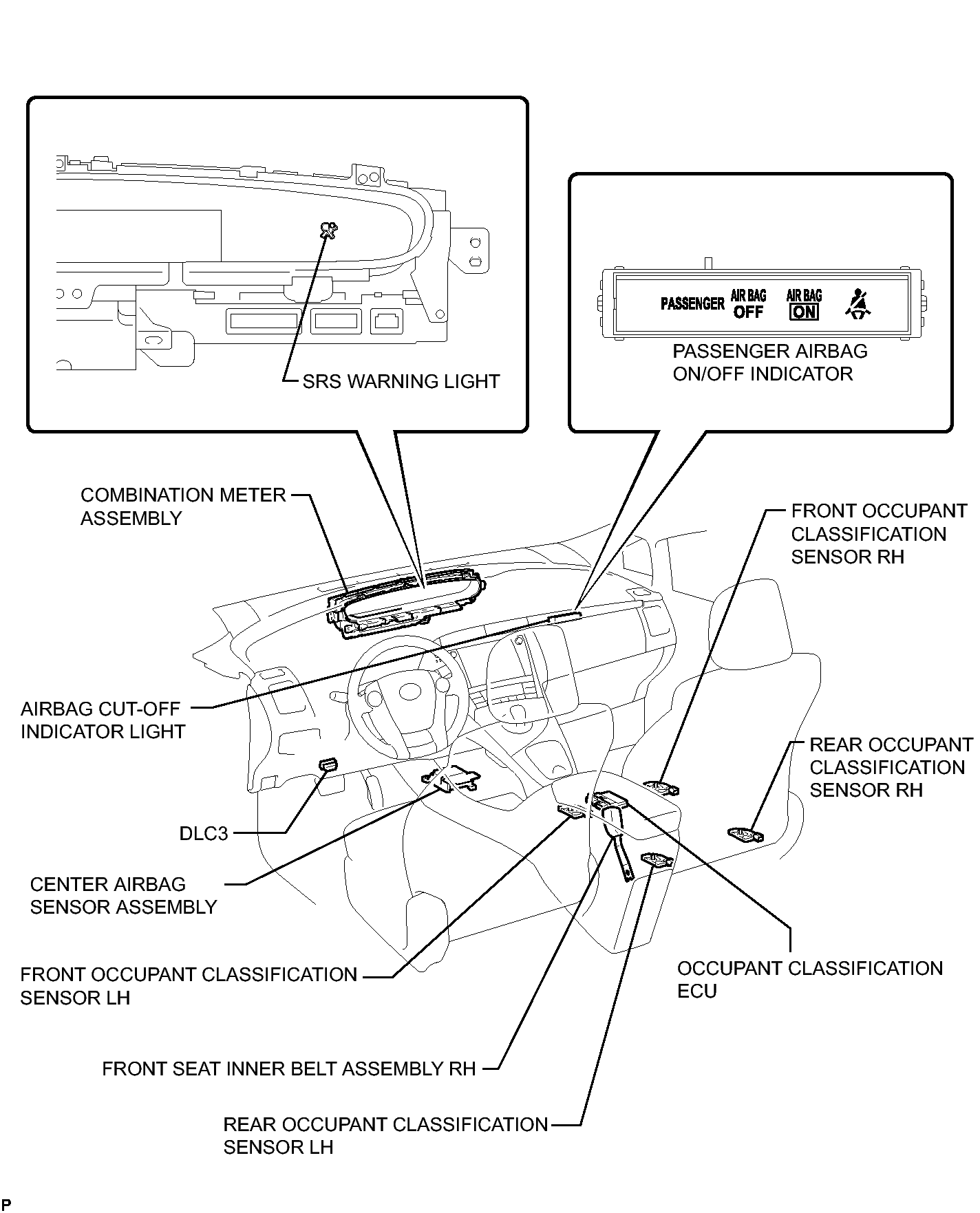 SRS WARNING LIGHT

PASSENGER AIR BAG OFF AIR BAG ON

PASSENGER AIRBAG ON/OFF INDICATOR

COMBINATION METER ASSEMBLY

FRONT OCCUPANT CLASSIFICATION SENSOR RH

AIRBAG CUT-OFF INDICATOR LIGHT

REAR OCCUPANT CLASSIFICATION SENSOR RH

DLC3

CENTER AIRBAG SENSOR ASSEMBLY

FRONT OCCUPANT CLASSIFICATION SENSOR LH

OCCUPANT CLASSIFICATION ECU

FRONT SEAT INNER BELT ASSEMBLY RH

REAR OCCUPANT CLASSIFICATION SENSOR LH

P