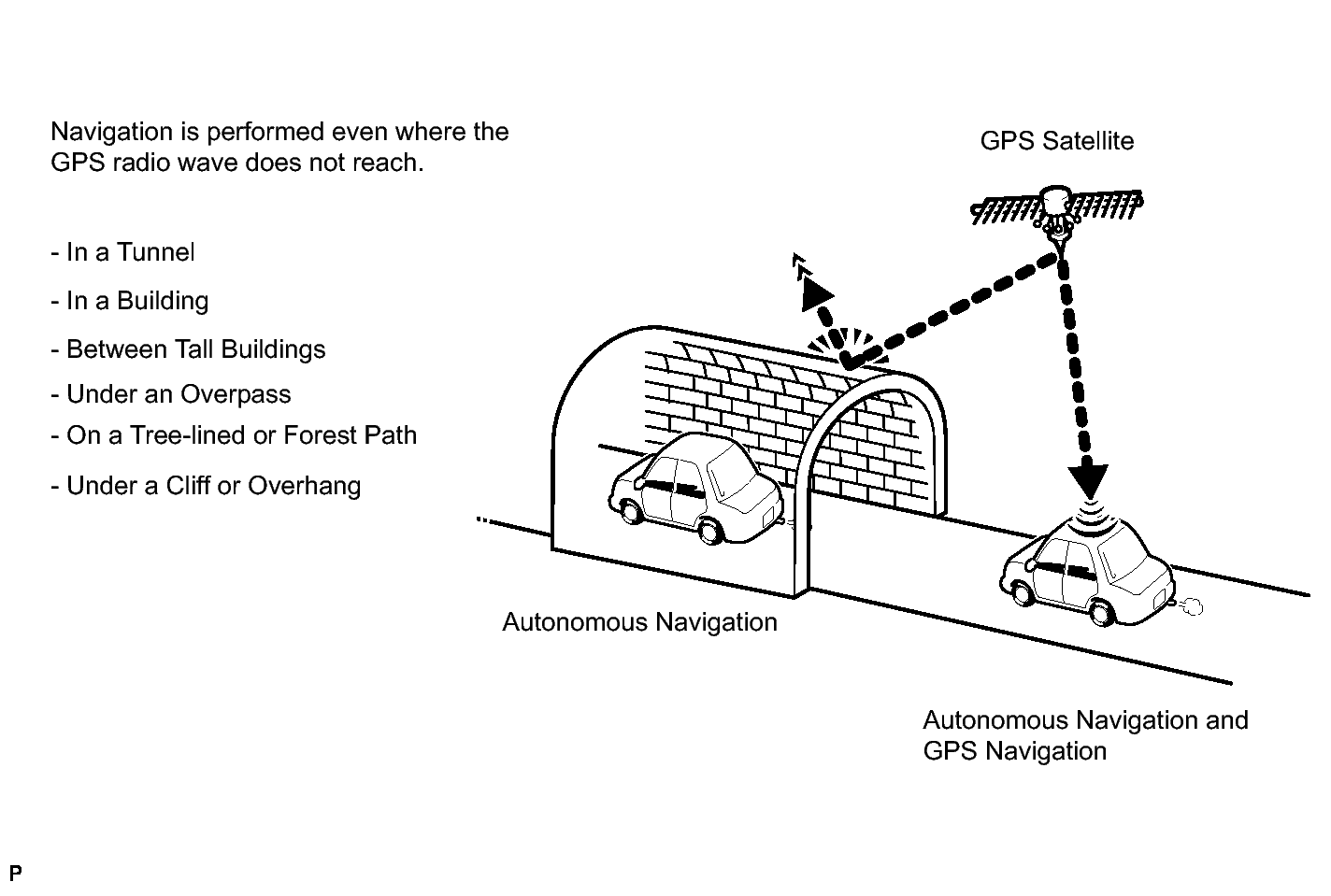 Navigation is performed even where the GPS radio wave does not reach.

- In a Tunnel
- In a Building
- Between Tall Buildings
- Under an Overpass
- On a Tree-lined or Forest Path
- Under a Cliff or Overhang

GPS Satellite

Autonomous Navigation

Autonomous Navigation and GPS Navigation

P