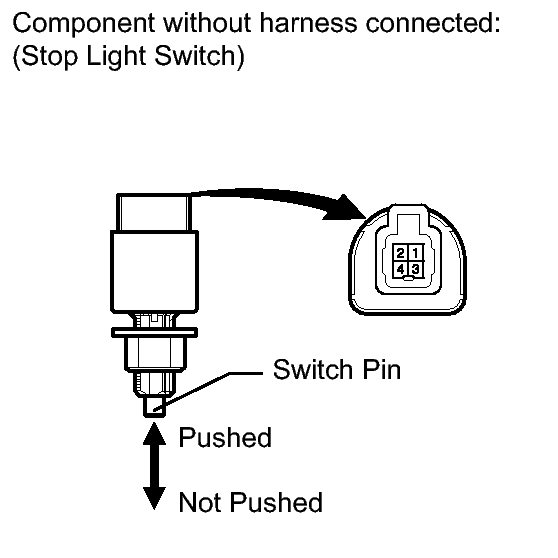 Component without harness connected:
(Stop Light Switch)

2 1
4 3

Switch Pin

Pushed

Not Pushed