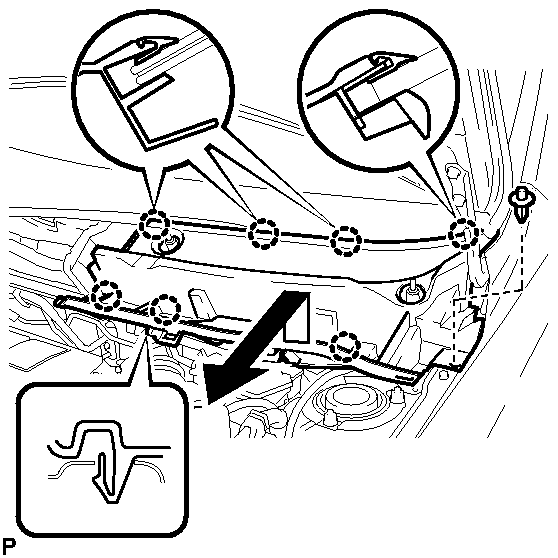 P