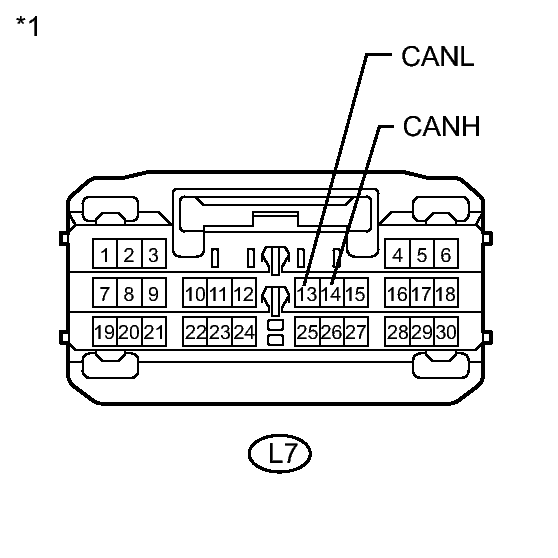 *1

CANL

CANH

1 2 3 4 5 6
7 8 9 10 11 12 13 14 15 16 17 18
19 20 21 22 23 24 25 26 27 28 29 30

L7