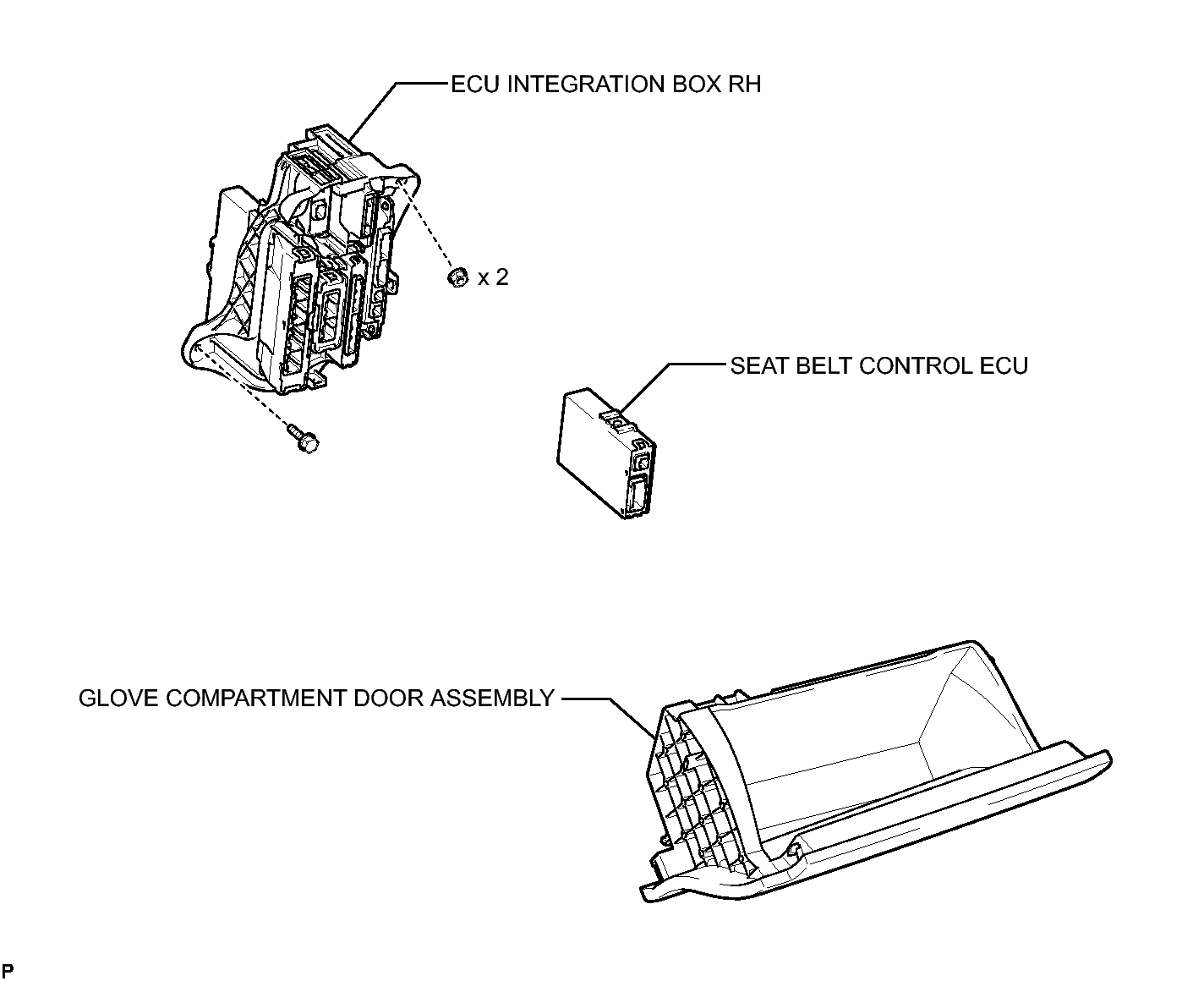 ECU INTEGRATION BOX RH

x 2

SEAT BELT CONTROL ECU

GLOVE COMPARTMENT DOOR ASSEMBLY

P