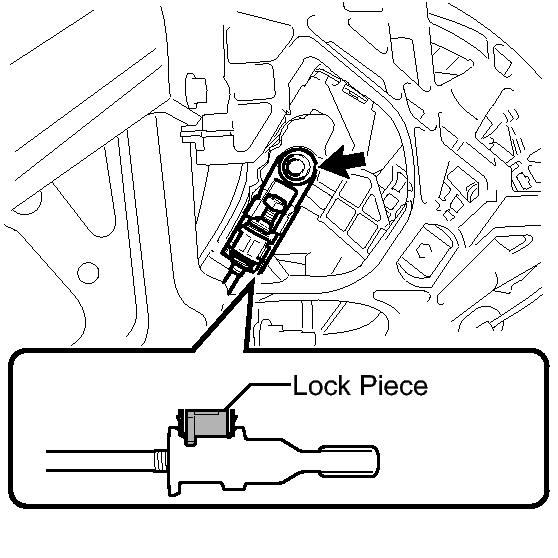 Lock Piece