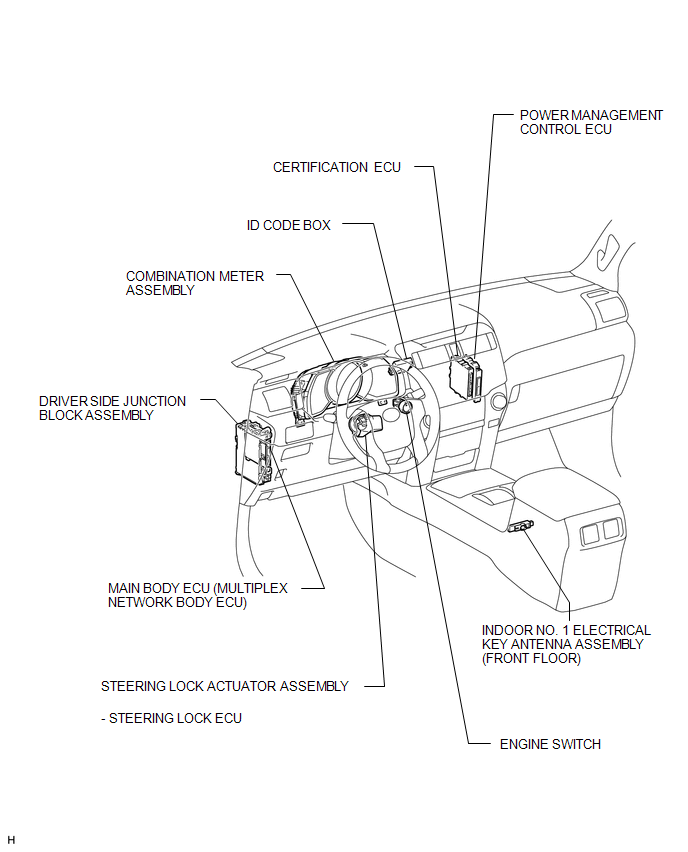 POWER MANAGEMENT CONTROL ECU

CERTIFICATION ECU

ID CODE BOX

COMBINATION METER ASSEMBLY

DRIVER SIDE JUNCTION BLOCK ASSEMBLY

MAIN BODY ECU (MULTIPLEX NETWORK BODY ECU)

INDOOR NO. 1 ELECTRICAL KEY ANTENNA ASSEMBLY (FRONT FLOOR)

STEERING LOCK ACTUATOR ASSEMBLY

- STEERING LOCK ECU

ENGINE SWITCH

H