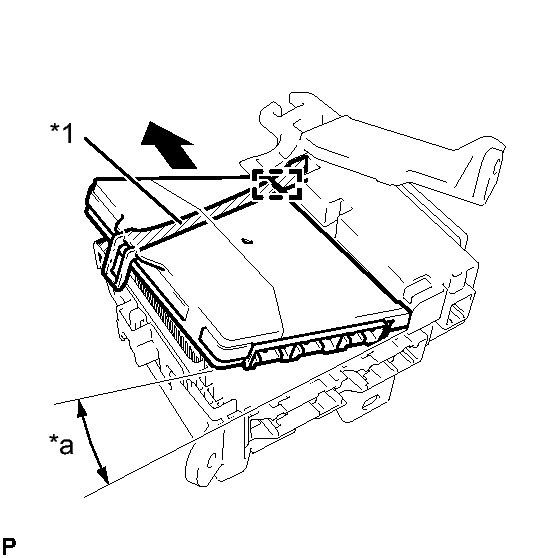 *1

*a

P