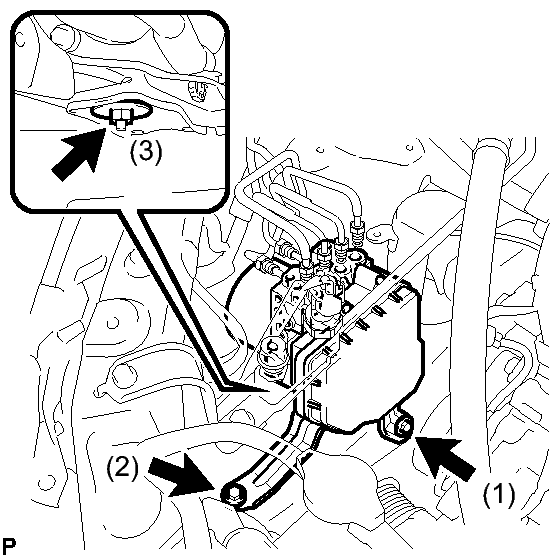 (3)

(2)

(1)

P