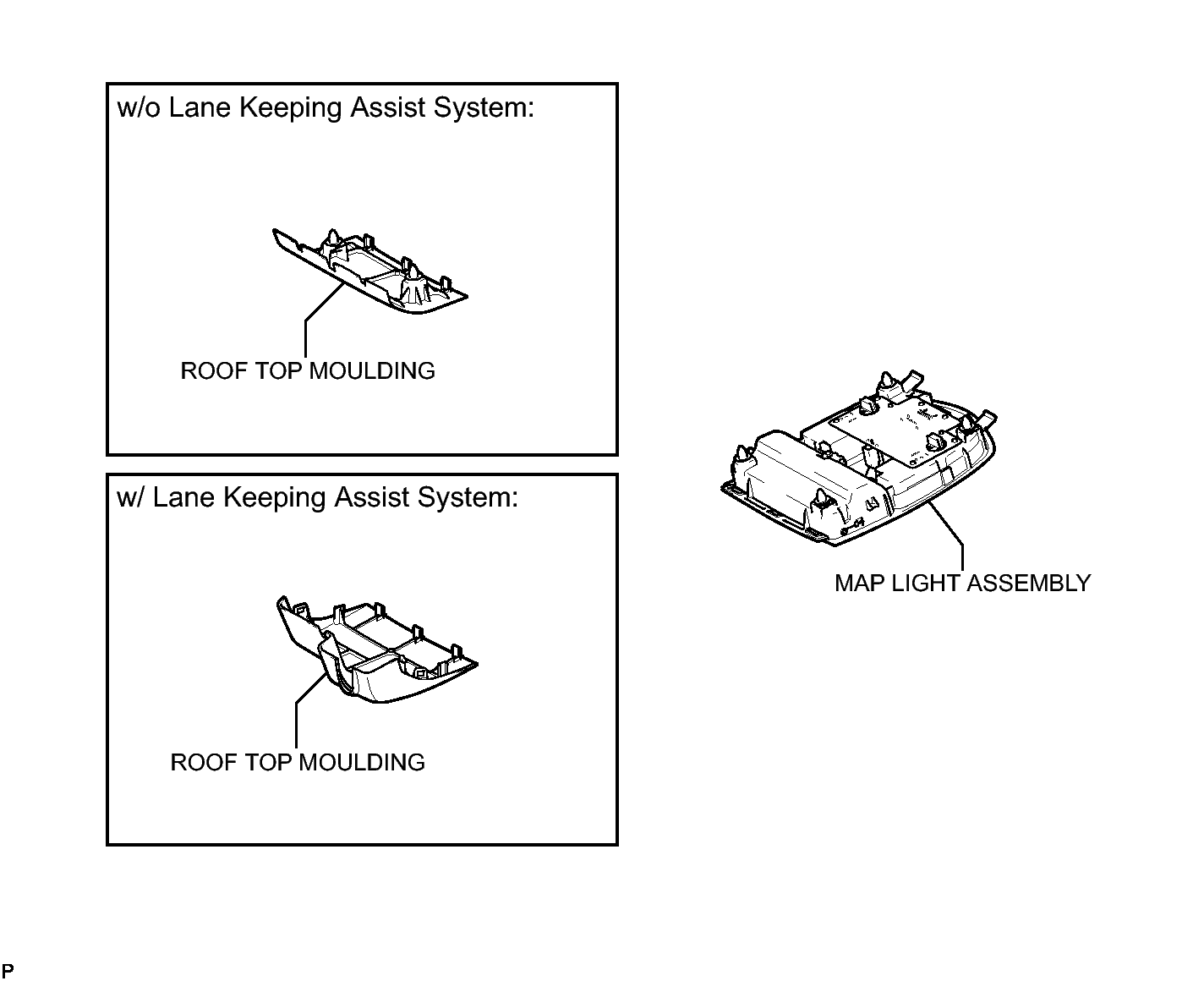 w/o Lane Keeping Assist System:

ROOF TOP MOULDING

w/ Lane Keeping Assist System:

ROOF TOP MOULDING

MAP LIGHT ASSEMBLY

P