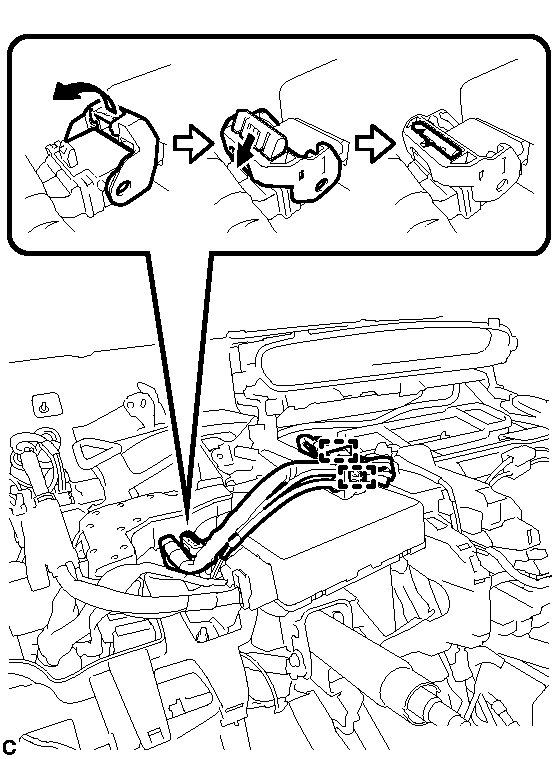 C