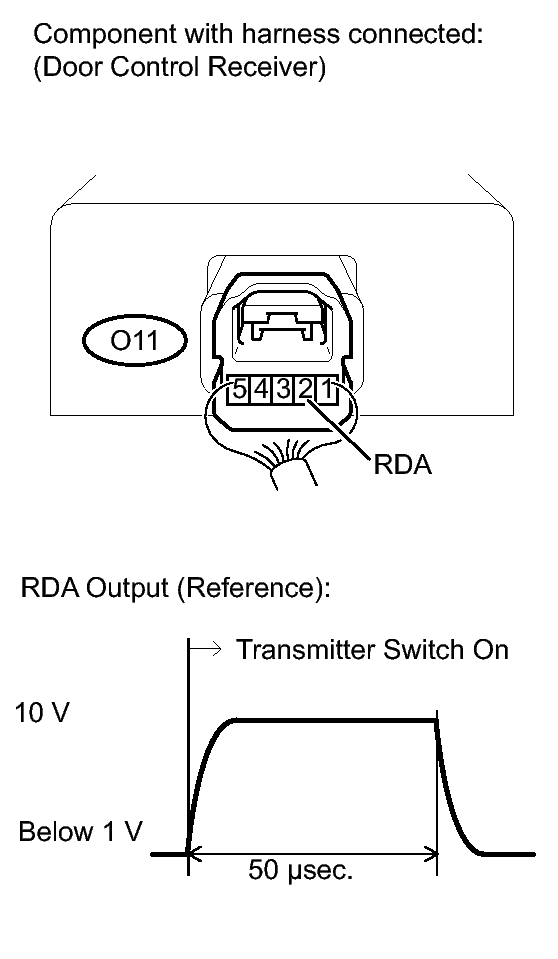 Component with harness connected:
(Door Control Receiver)

O11

5 4 3 2 1

RDA

RDA Output (Reference):

Transmitter Switch On

10 V

Below 1 V

50 μsec.