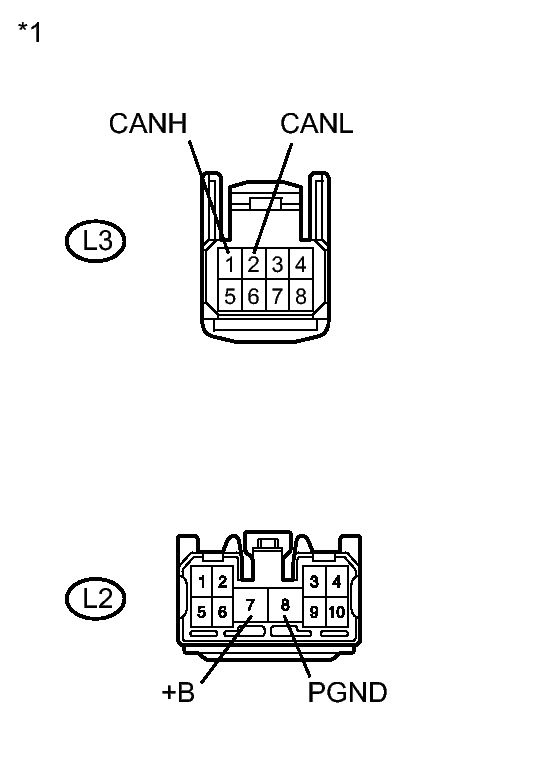 *1

CANH CANL

L3

1 2 3 4
5 6 7 8

L2

1 2 3 4
5 6 7 8 9 10

+B PGND