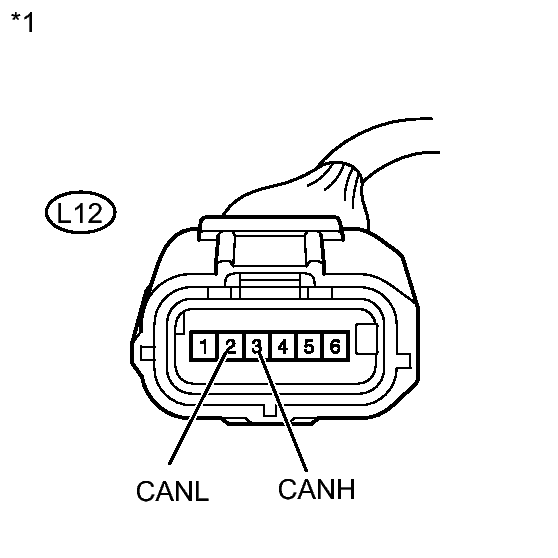 *1

L12

1 2 3 4 5 6

CANL

CANH