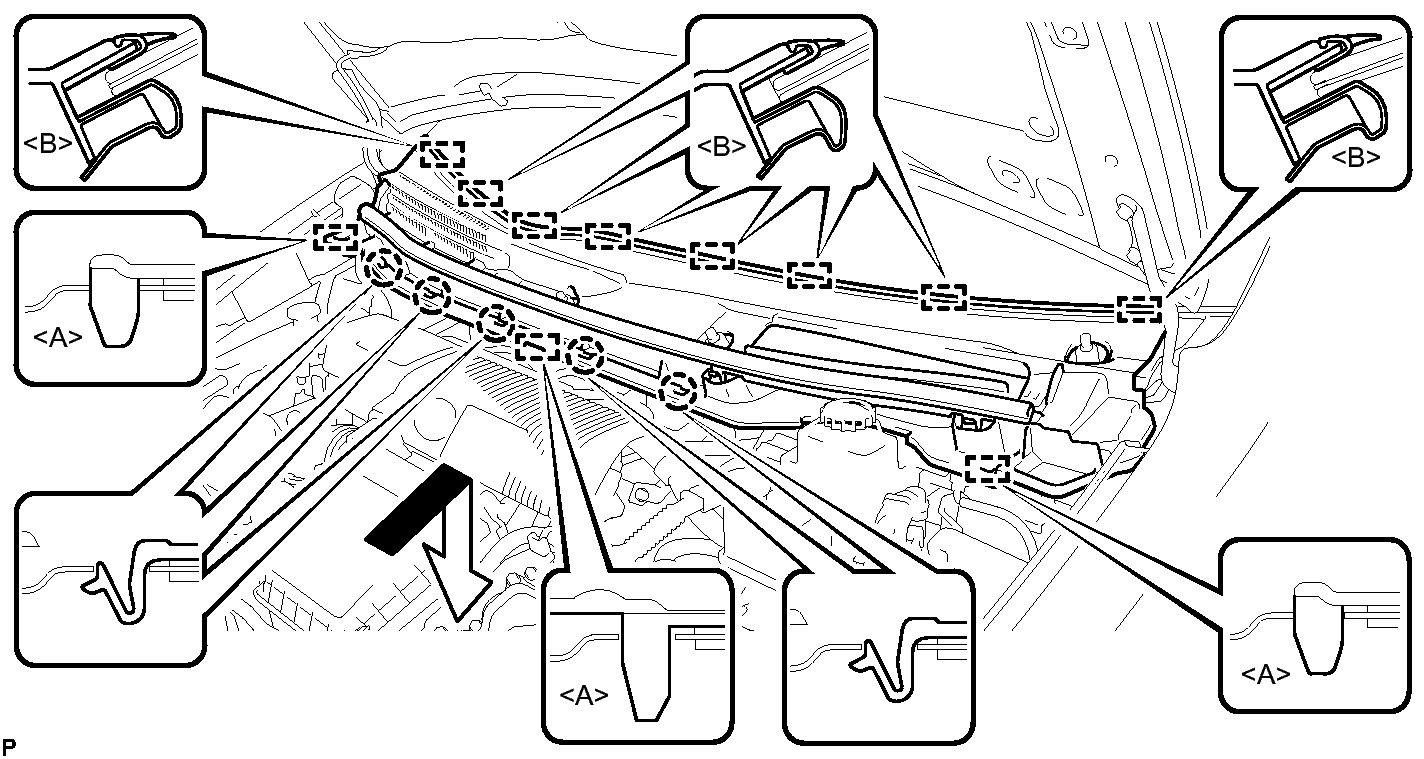 <B>
<B>
<B>
<A>
<A>
<A>
P