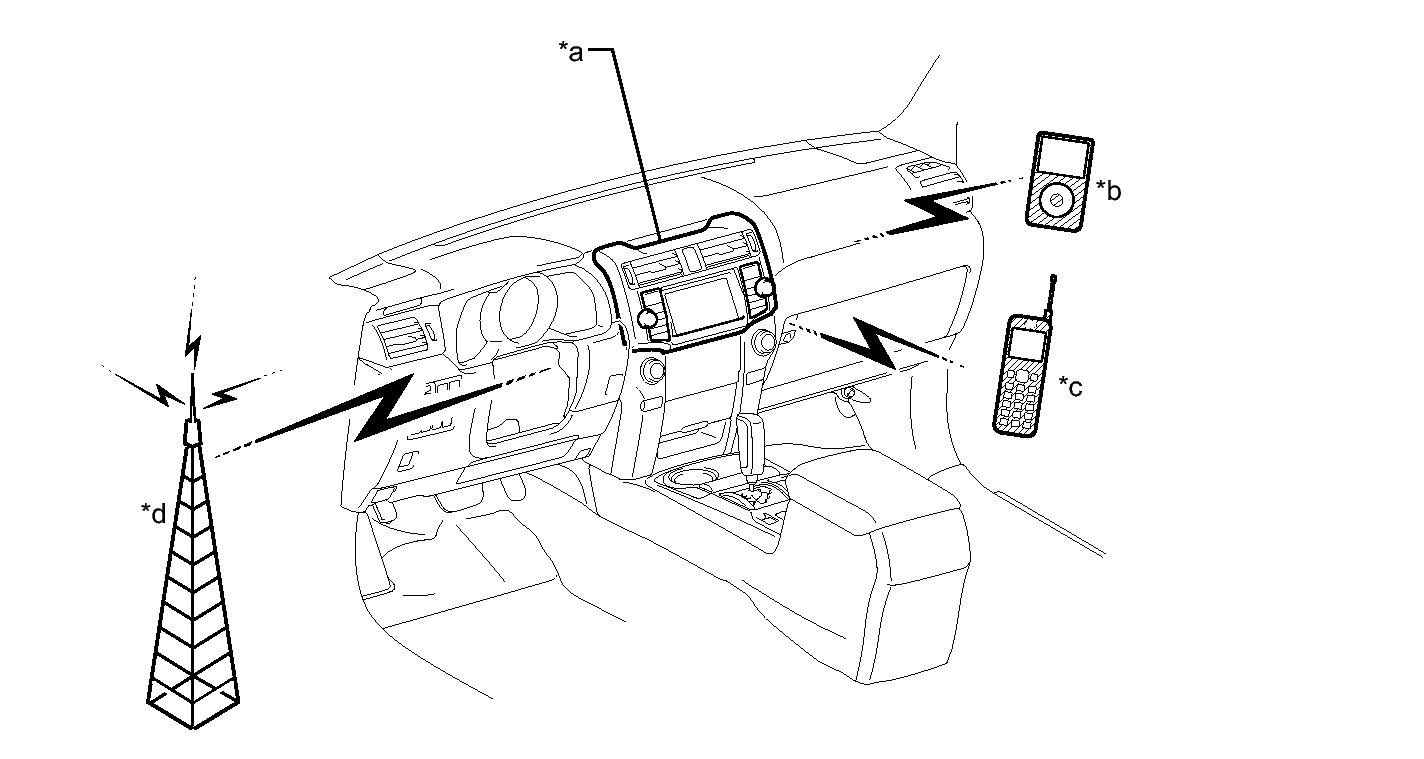 *a
*b
*c
*d