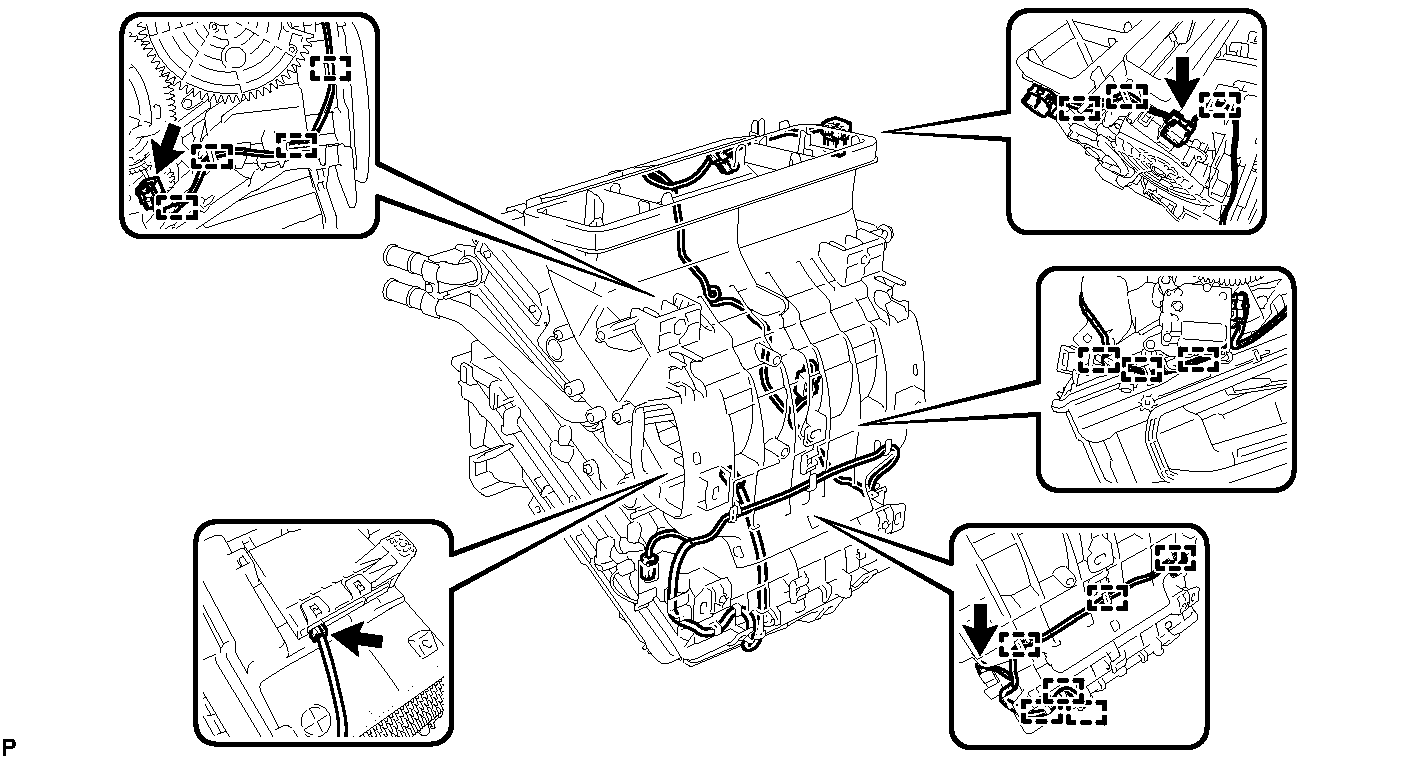 P