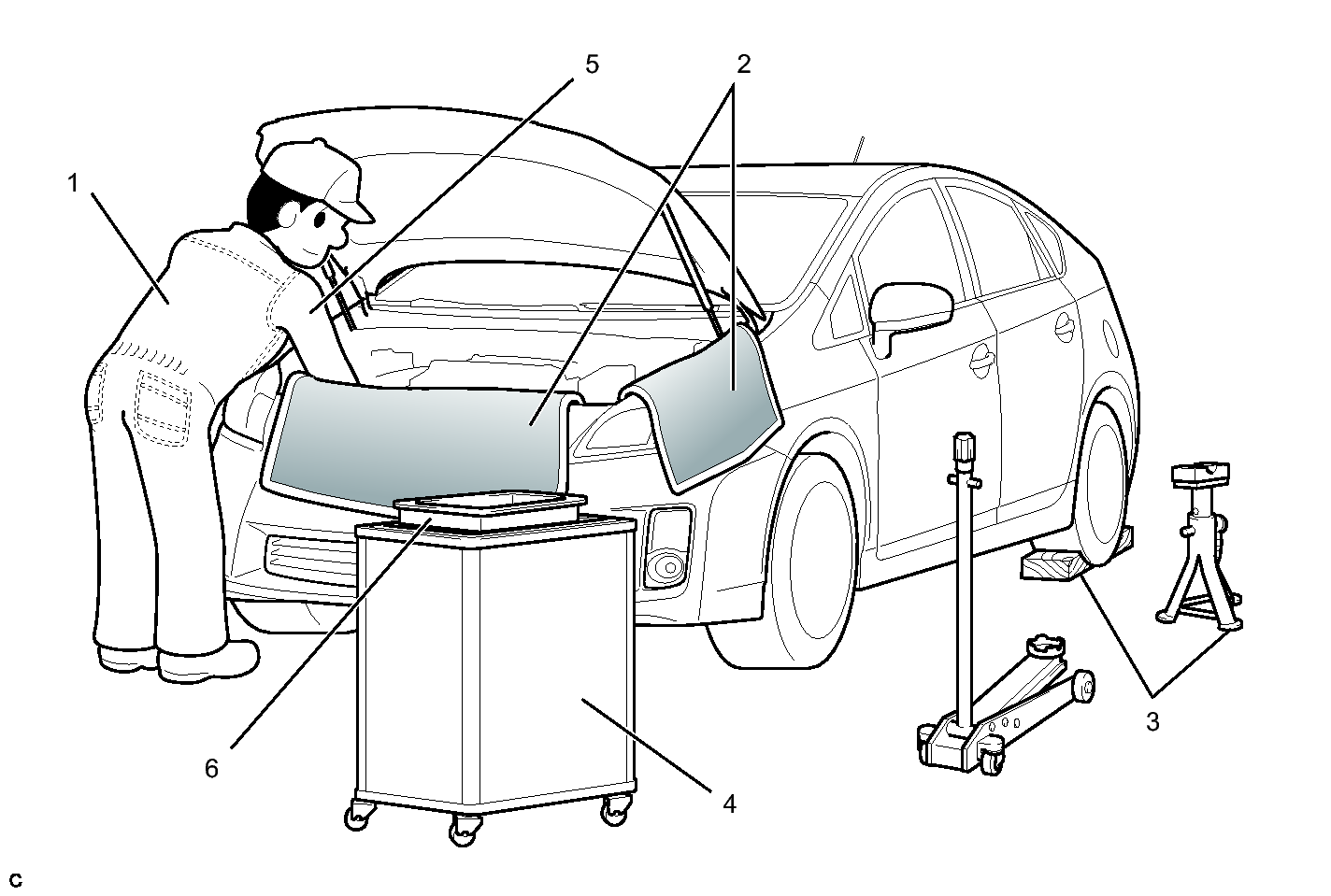 5
2
1
3
6
4
C