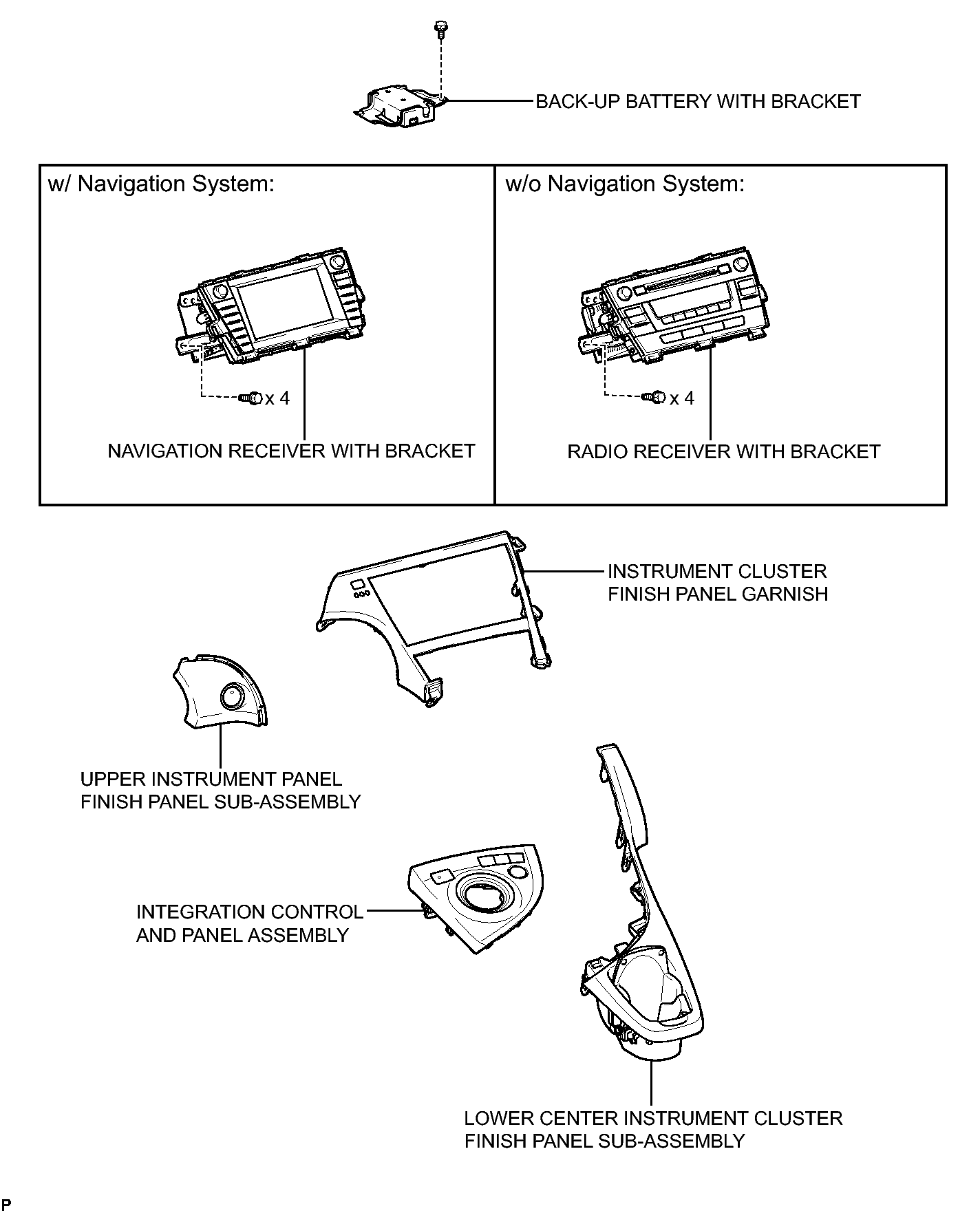 BACK-UP BATTERY WITH BRACKET

w/ Navigation System:

x 4

NAVIGATION RECEIVER WITH BRACKET

w/o Navigation System:

x 4

RADIO RECEIVER WITH BRACKET

INSTRUMENT CLUSTER FINISH PANEL GARNISH

UPPER INSTRUMENT PANEL FINISH PANEL SUB-ASSEMBLY

INTEGRATION CONTROL AND PANEL ASSEMBLY

LOWER CENTER INSTRUMENT CLUSTER FINISH PANEL SUB-ASSEMBLY

P