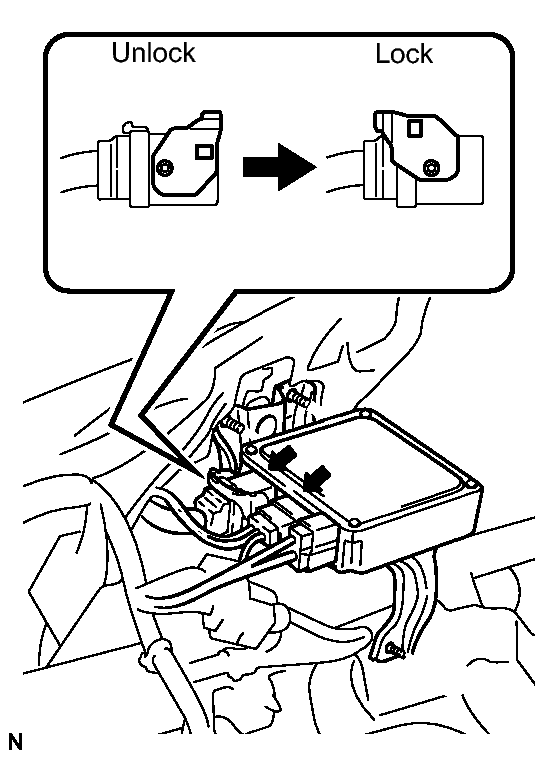 Unlock

Lock

N