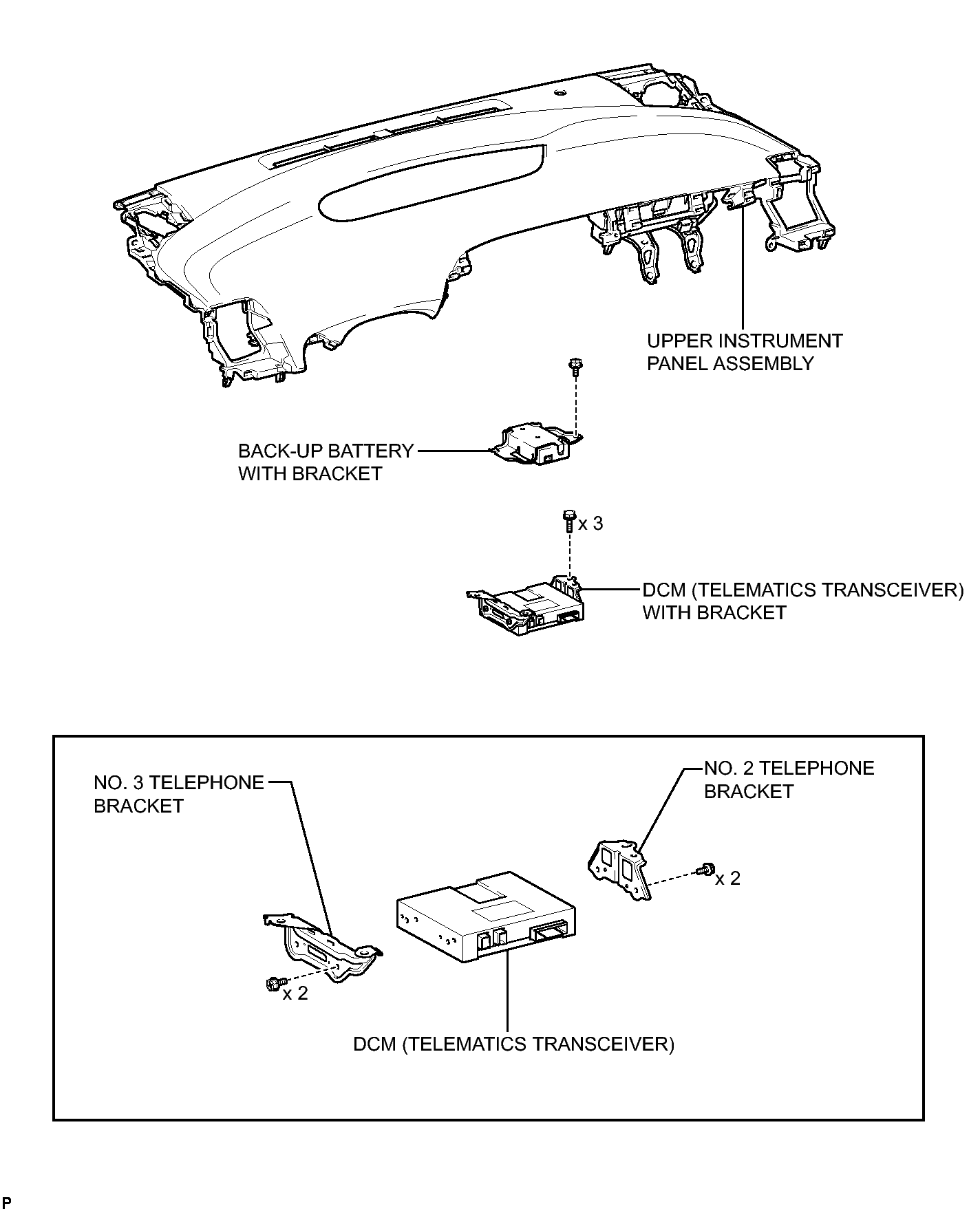 UPPER INSTRUMENT PANEL ASSEMBLY

BACK-UP BATTERY WITH BRACKET

x 3

DCM (TELEMATICS TRANSCEIVER) WITH BRACKET

NO. 3 TELEPHONE BRACKET

NO. 2 TELEPHONE BRACKET

x 2

x 2

DCM (TELEMATICS TRANSCEIVER)

P