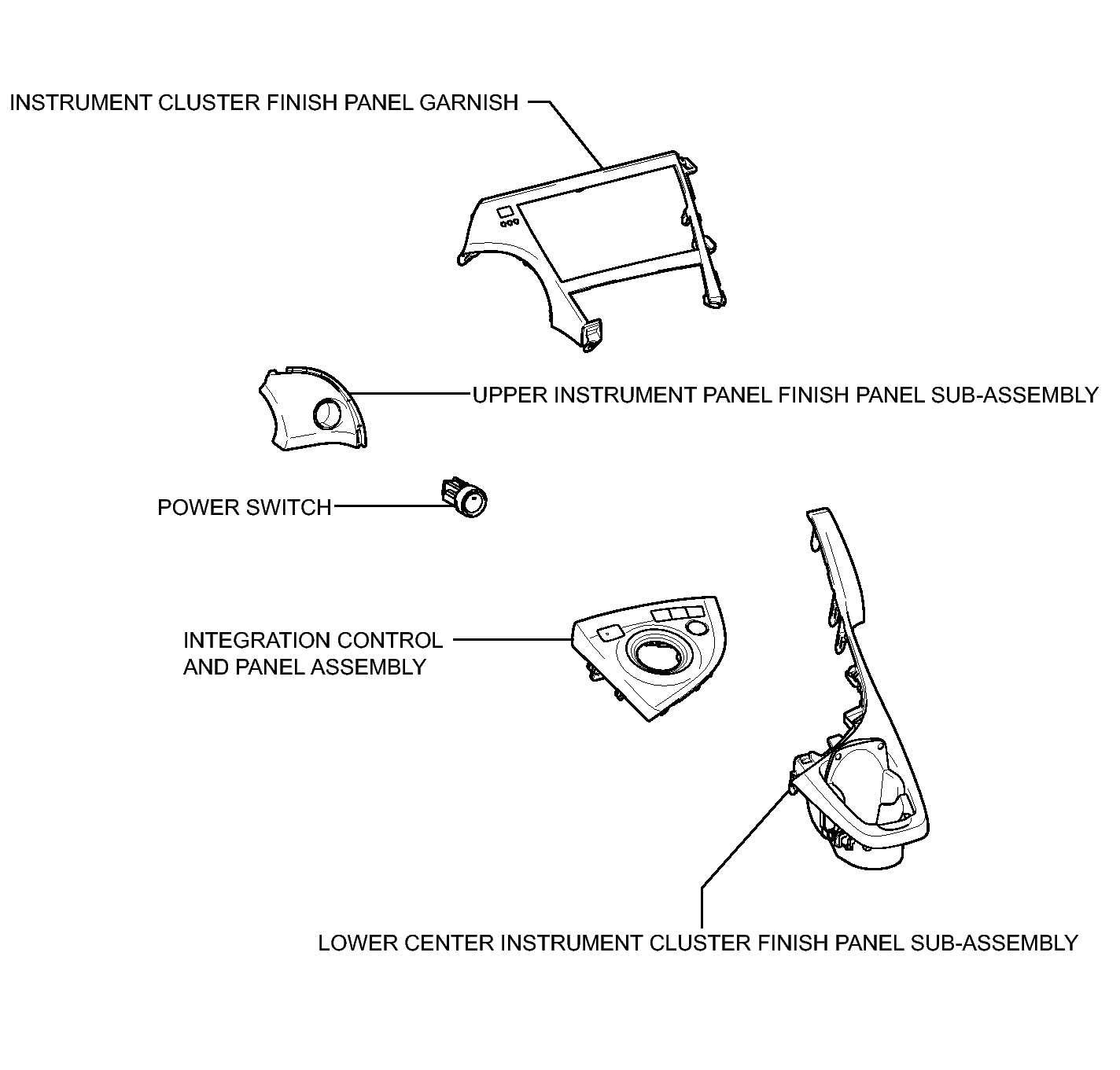 INSTRUMENT CLUSTER FINISH PANEL GARNISH

UPPER INSTRUMENT PANEL FINISH PANEL SUB-ASSEMBLY

POWER SWITCH

INTEGRATION CONTROL AND PANEL ASSEMBLY

LOWER CENTER INSTRUMENT CLUSTER FINISH PANEL SUB-ASSEMBLY