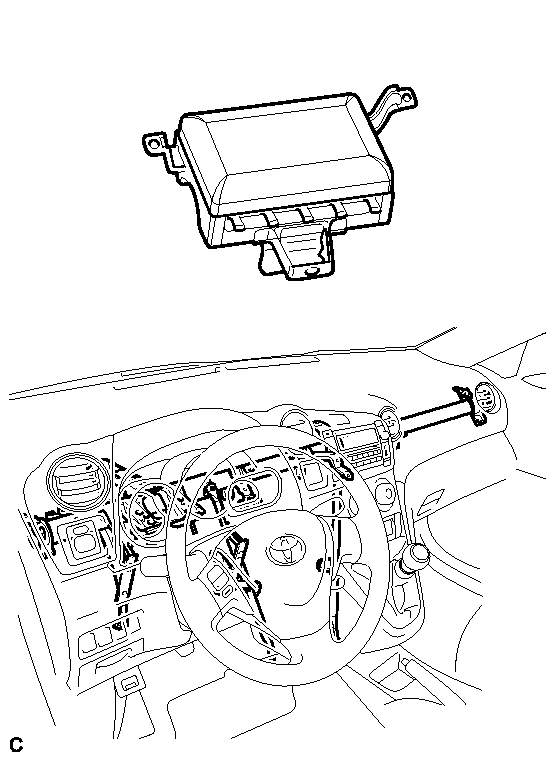 C