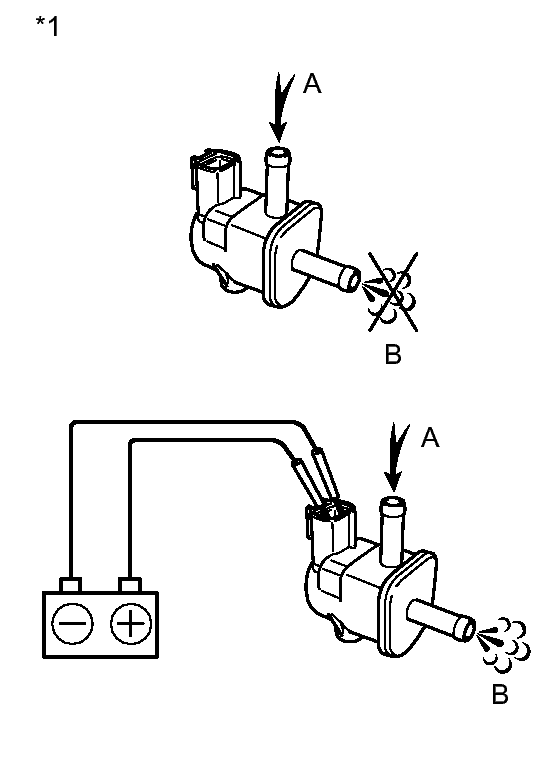 *1

A

B

A

B