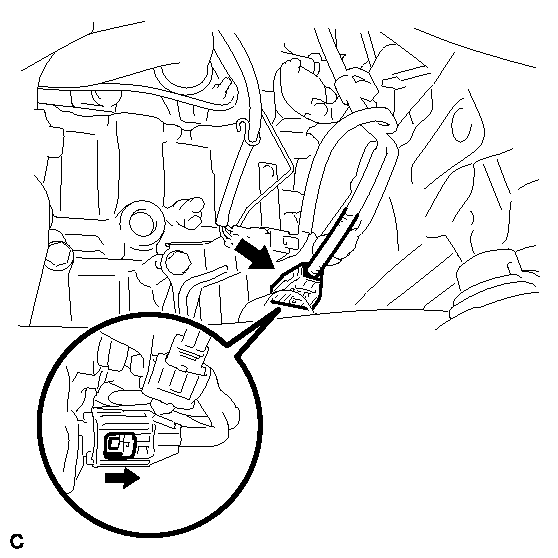 C