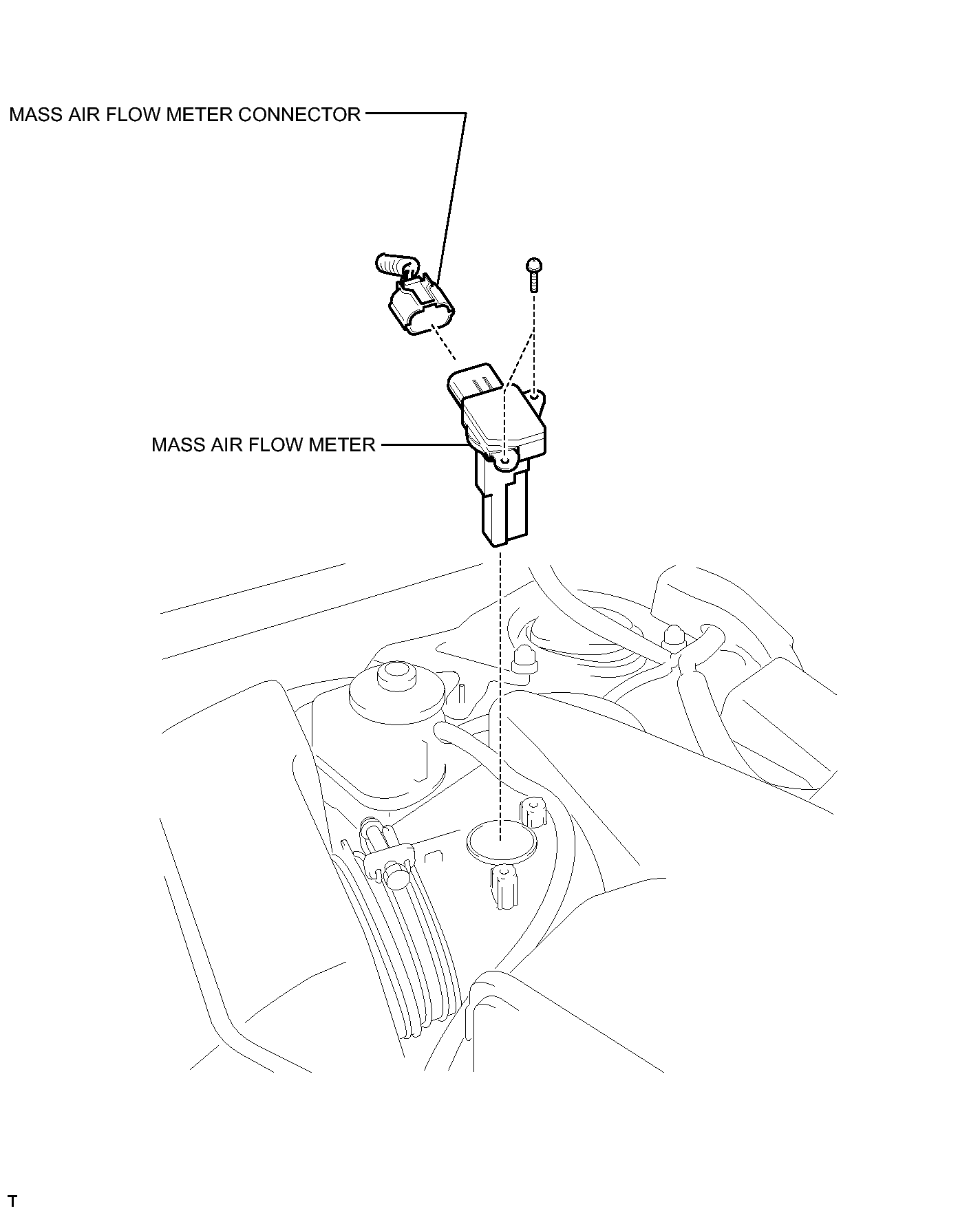 MASS AIR FLOW METER CONNECTOR

MASS AIR FLOW METER

T