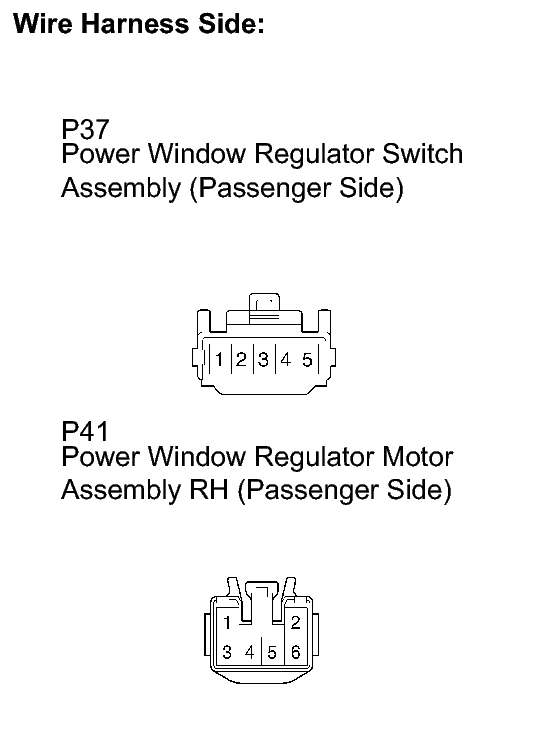 Wire Harness Side:

P37
Power Window Regulator Switch Assembly (Passenger Side)

1 2 3 4 5

P41
Power Window Regulator Motor Assembly RH (Passenger Side)

1 2
3 4 5 6