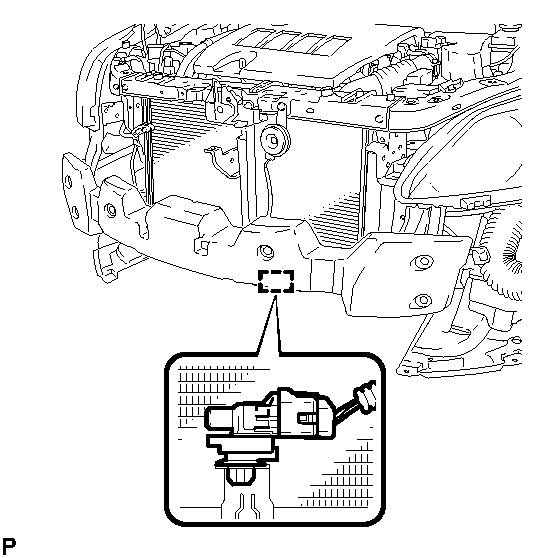 P