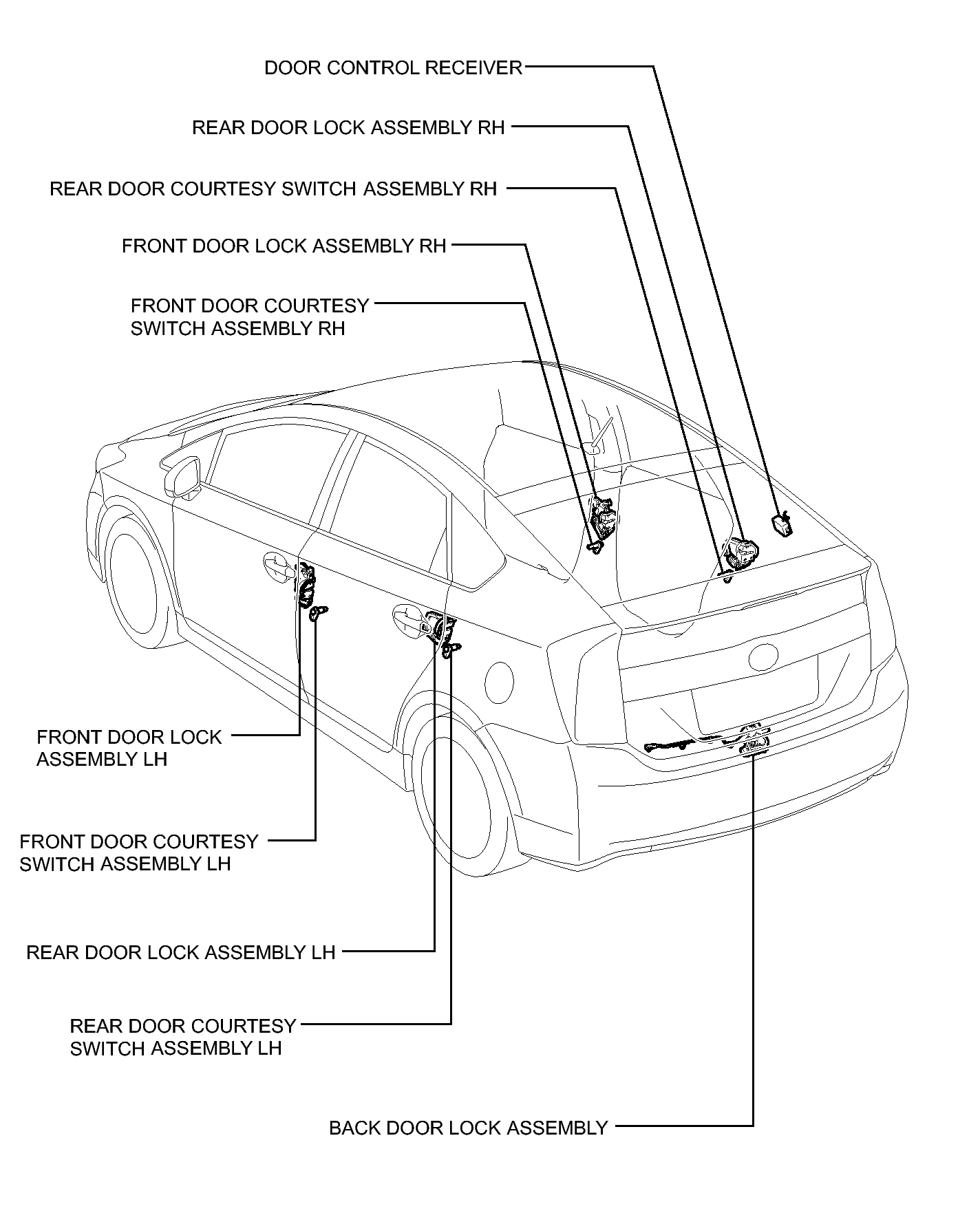 DOOR CONTROL RECEIVER

REAR DOOR LOCK ASSEMBLY RH

REAR DOOR COURTESY SWITCH ASSEMBLY RH

FRONT DOOR LOCK ASSEMBLY RH

FRONT DOOR COURTESY SWITCH ASSEMBLY RH

FRONT DOOR LOCK ASSEMBLY LH

FRONT DOOR COURTESY SWITCH ASSEMBLY LH

REAR DOOR LOCK ASSEMBLY LH

REAR DOOR COURTESY SWITCH ASSEMBLY LH

BACK DOOR LOCK ASSEMBLY