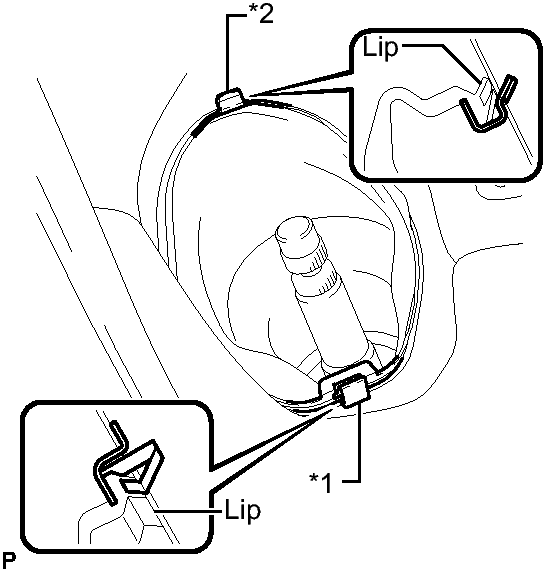 *2
Lip
*1
Lip
P